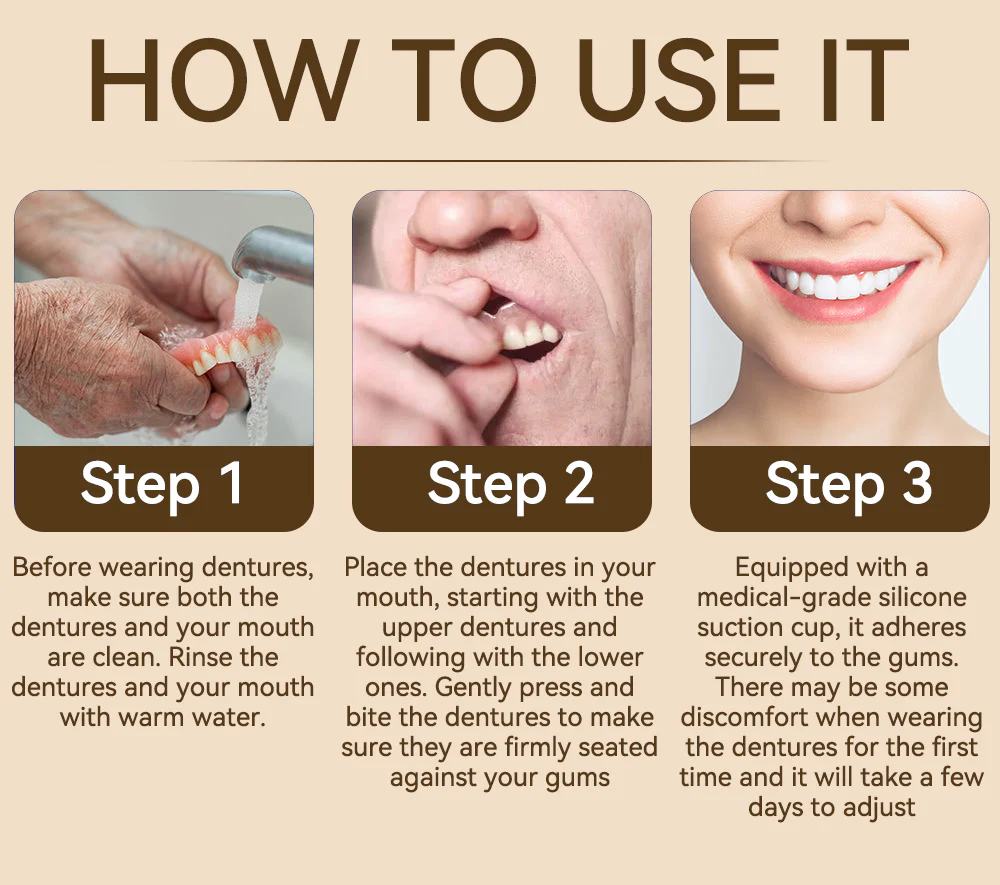 HOW TO USE IT

Step 1

Before wearing dentures, make sure both the dentures and your mouth are clean. Rinse the dentures and your mouth with warm water.

Step 2

Place the dentures in your mouth, starting with the upper dentures and following with the lower ones. Gently press and bite the dentures to make sure they are firmly seated against your gums

Step 3

Equipped with a medical-grade silicone suction cup, it adheres securely to the gums. There may be some discomfort when wearing the dentures for the first time and it will take a few days to adjust